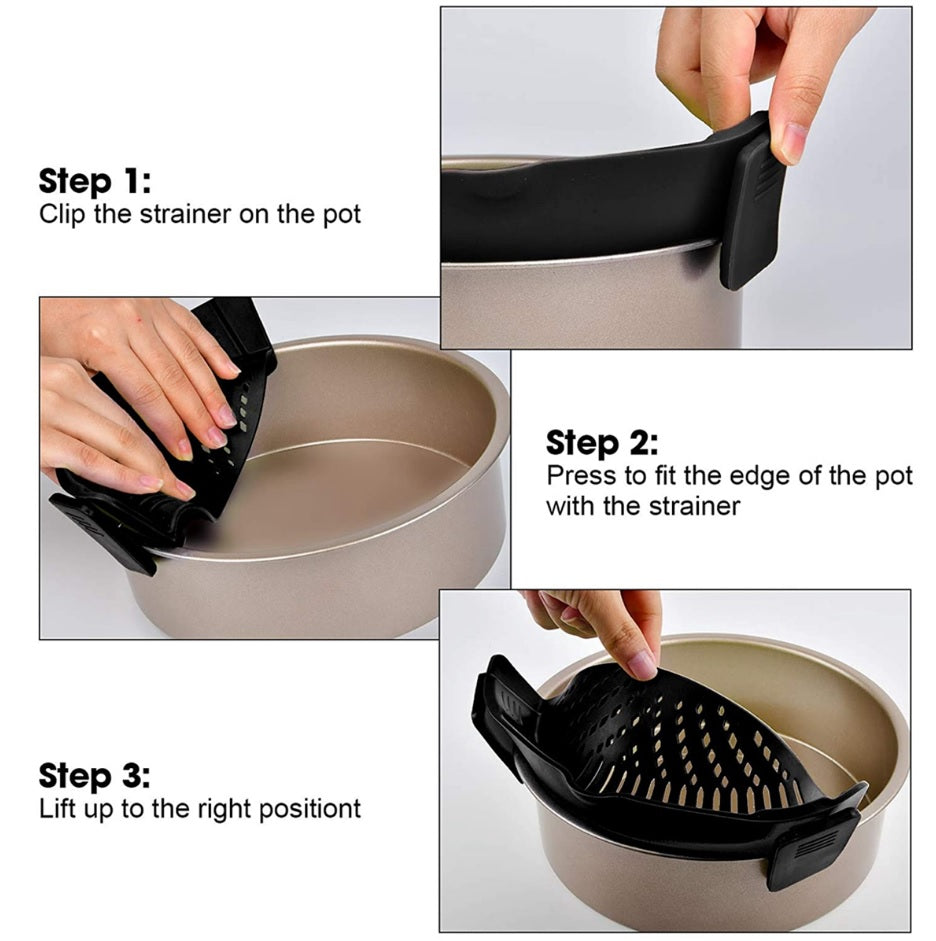 Step 1:
Clip the strainer on the pot

Step 2:
Press to fit the edge of the pot with the strainer

Step 3:
Lift up to the right positiont