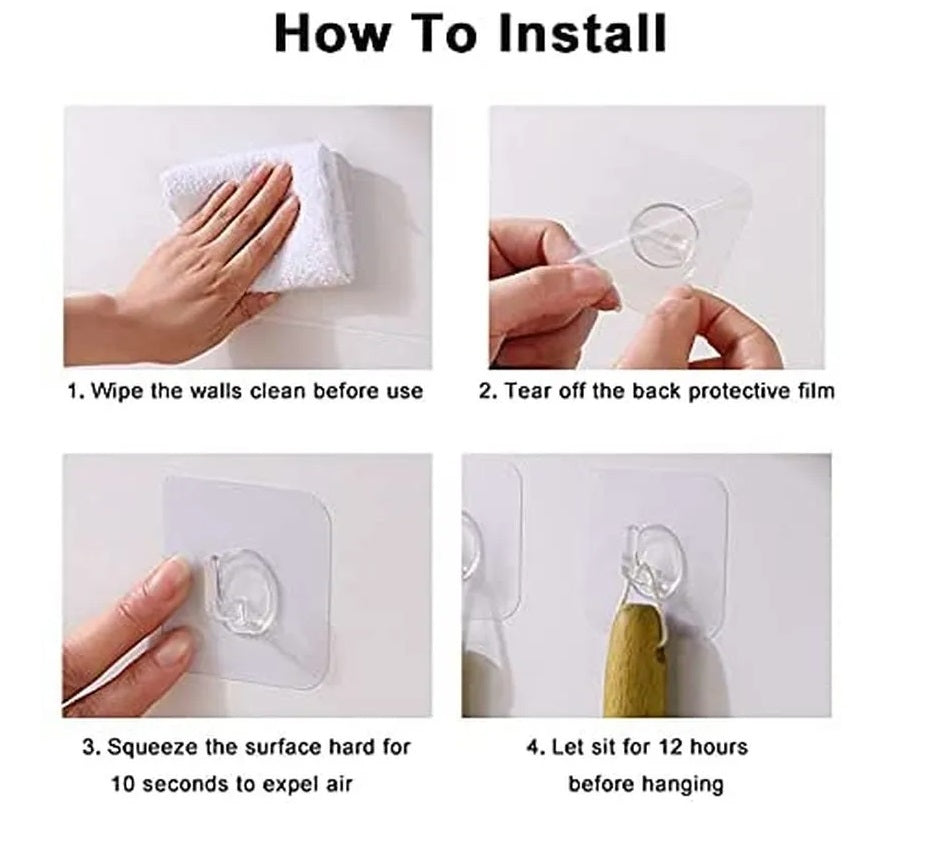 How To Install

1. Wipe the walls clean before use

2. Tear off the back protective film

3. Squeeze the surface hard for 10 seconds to expel air

4. Let sit for 12 hours before hanging