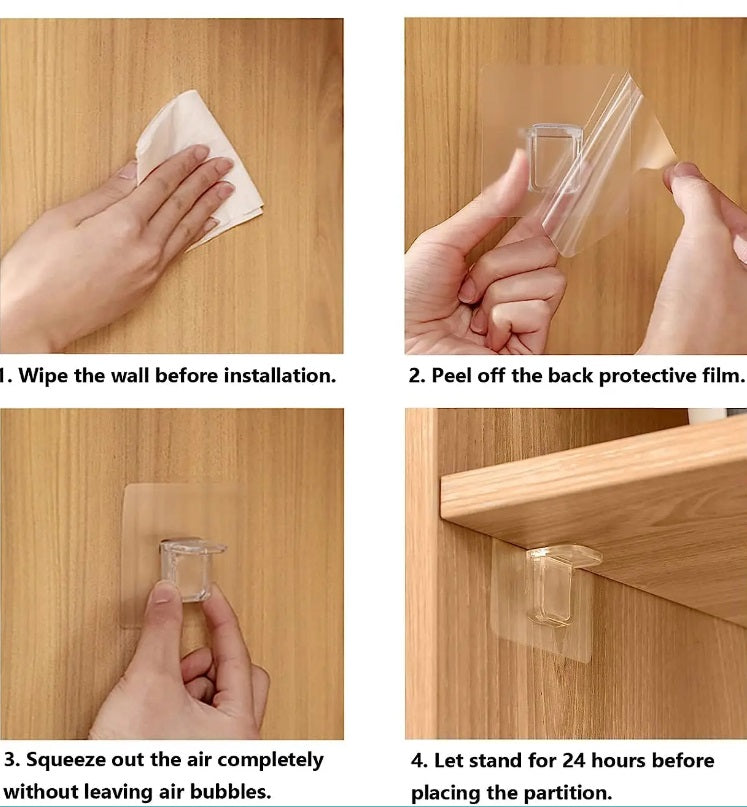 1. Wipe the wall before installation.

2. Peel off the back protective film.

3. Squeeze out the air completely without leaving air bubbles.

4. Let stand for 24 hours before placing the partition.