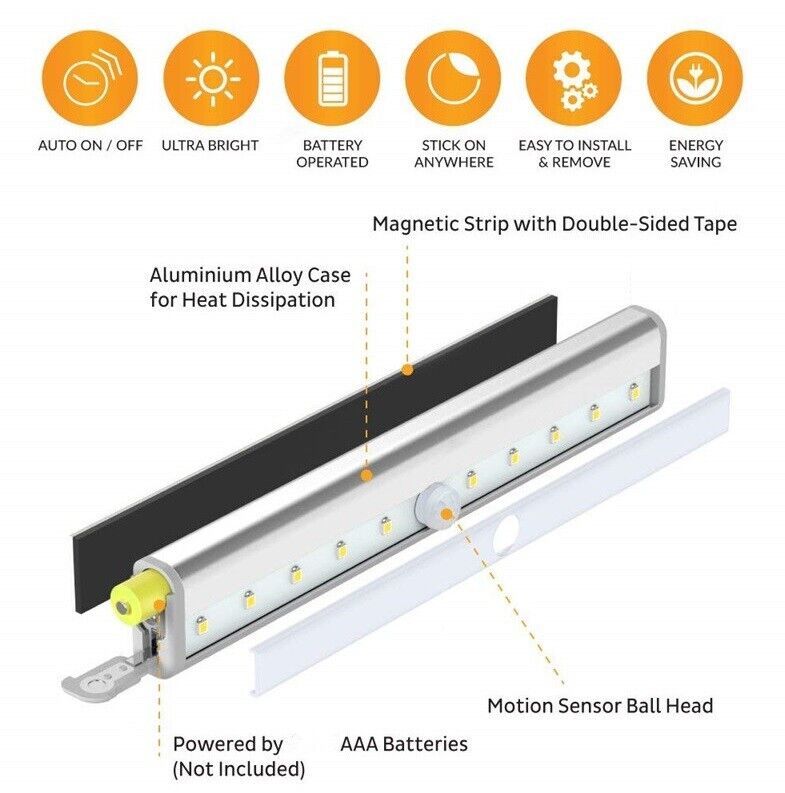 AUTO ON / OFF

ULTRA BRIGHT

BATTERY OPERATED

STICK ON ANYWHERE

EASY TO INSTALL & REMOVE

ENERGY SAVING

Magnetic Strip with Double-Sided Tape

Aluminium Alloy Case for Heat Dissipation

Motion Sensor Ball Head

Powered by AAA Batteries (Not Included)