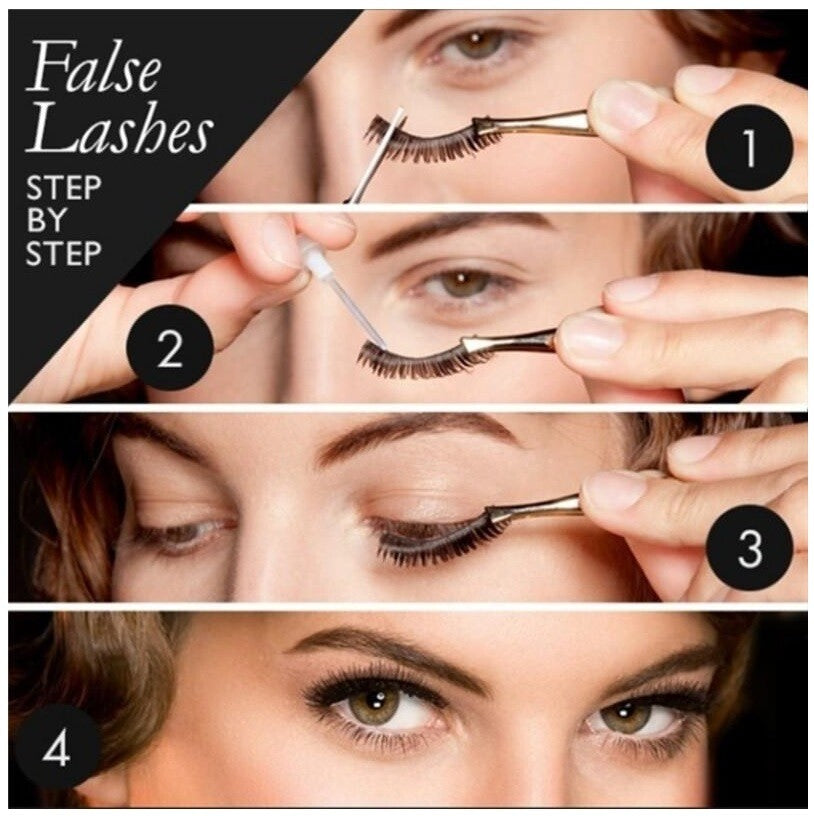 False Lashes
STEP BY STEP

1

2

3

4