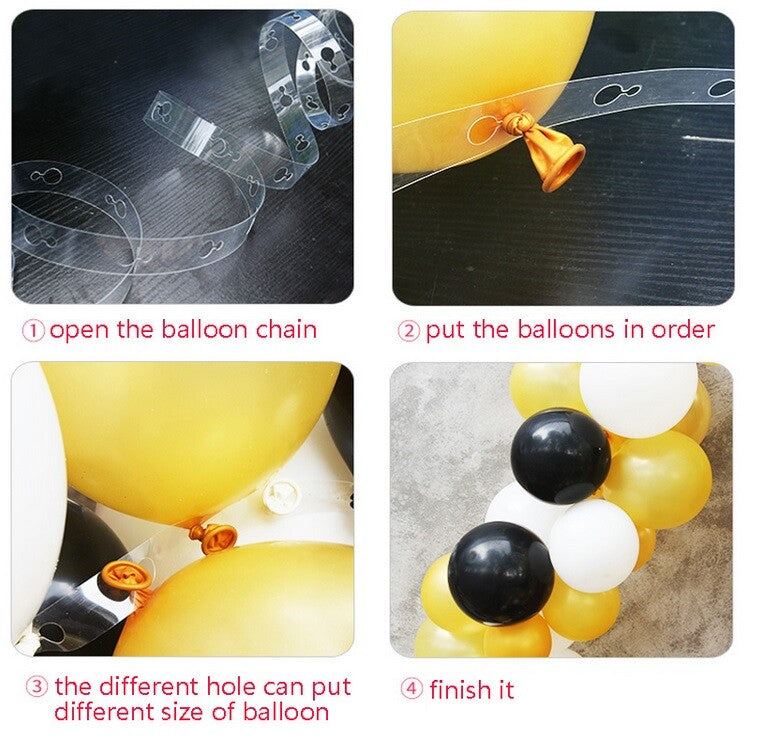 ① open the balloon chain

② put the balloons in order

③ the different hole can put different size of balloon

④ finish it