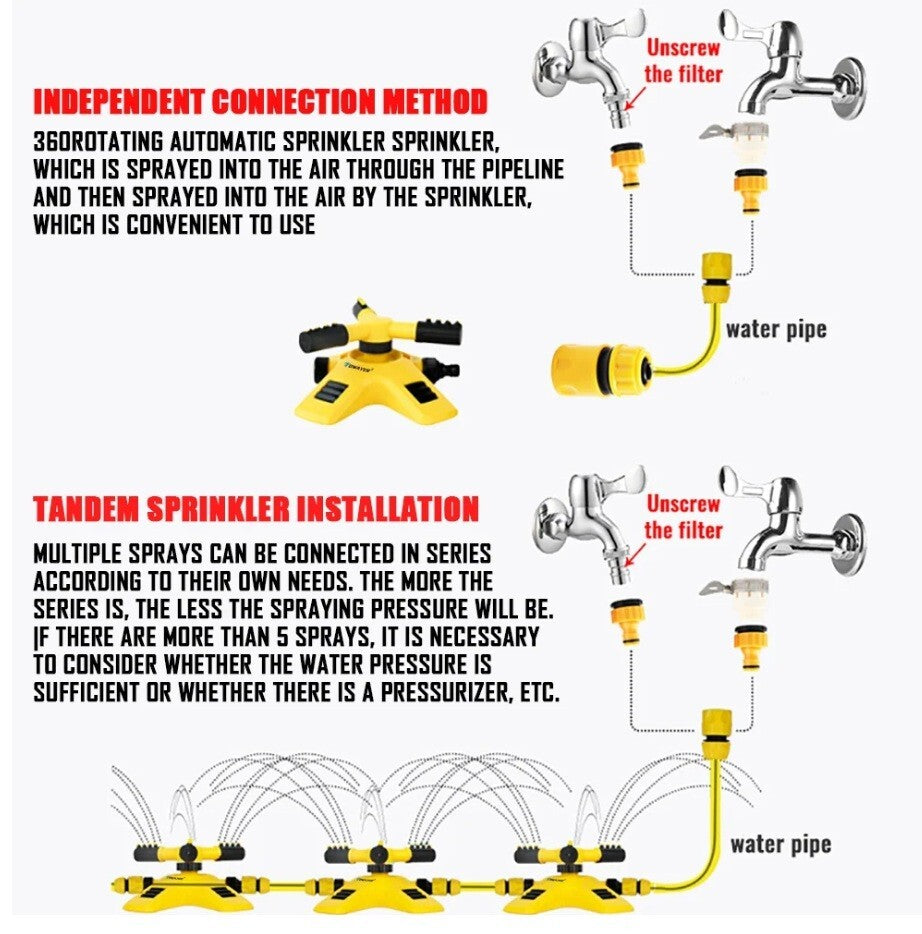 INDEPENDENT CONNECTION METHOD

360ROTATING AUTOMATIC SPRINKLER SPRINKLER, WHICH IS SPRAYED INTO THE AIR THROUGH THE PIPELINE AND THEN SPRAYED INTO THE AIR BY THE SPRINKLER, WHICH IS CONVENIENT TO USE

Unscrew the filter

water pipe

TANDEM SPRINKLER INSTALLATION

MULTIPLE SPRAYS CAN BE CONNECTED IN SERIES ACCORDING TO THEIR OWN NEEDS. THE MORE THE SERIES IS, THE LESS THE SPRAYING PRESSURE WILL BE. |F THERE ARE MORE THAN 5 SPRAYS, IT IS NECESSARY TO CONSIDER WHETHER THE WATER PRESSURE IS SUFFICIENT OR WHETHER THERE IS A PRESSURIZER, ETC.

Unscrew the filter

water pipe