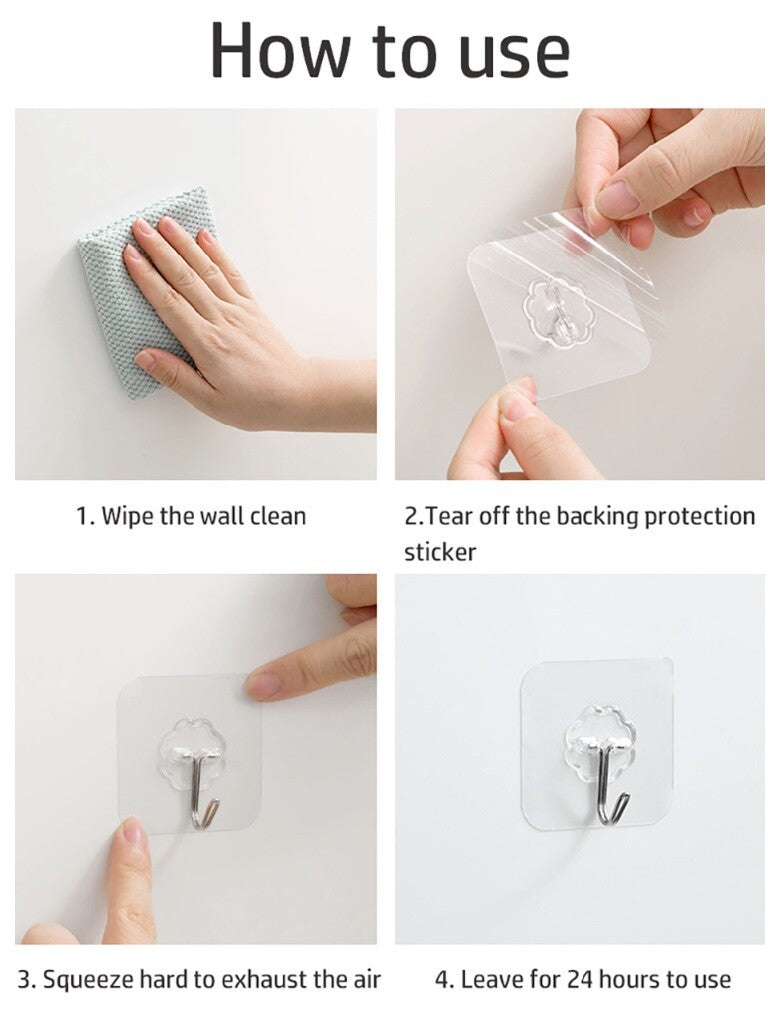 How to use

1. Wipe the wall clean

2.Tear off the backing protection sticker

3. Squeeze hard to exhaust the air

4. Leave for 24 hours to use