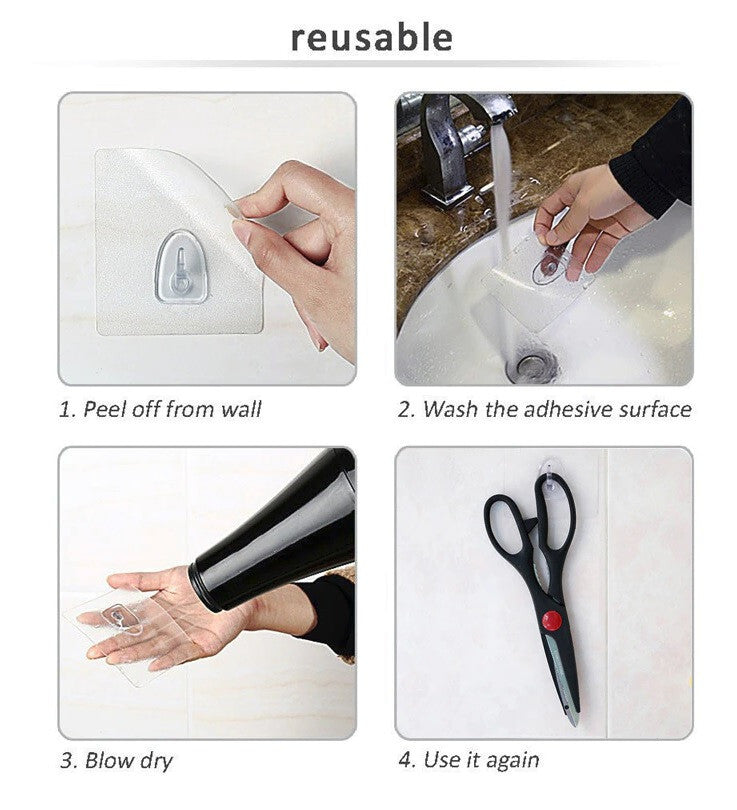 reusable

1. Peel off from wall

2. Wash the adhesive surface

3. Blow dry

4. Use it again