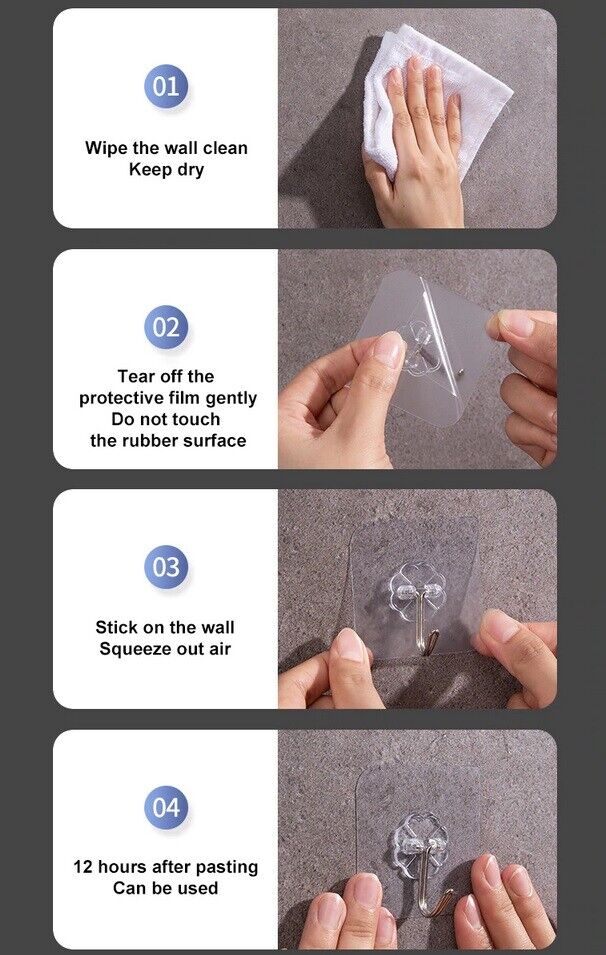 01

Wipe the wall clean
Keep dry

02

Tear off the
protective film gently
Do not touch
the rubber surface

03

Stick on the wall
Squeeze out air

04

12 hours after pasting
Can be used