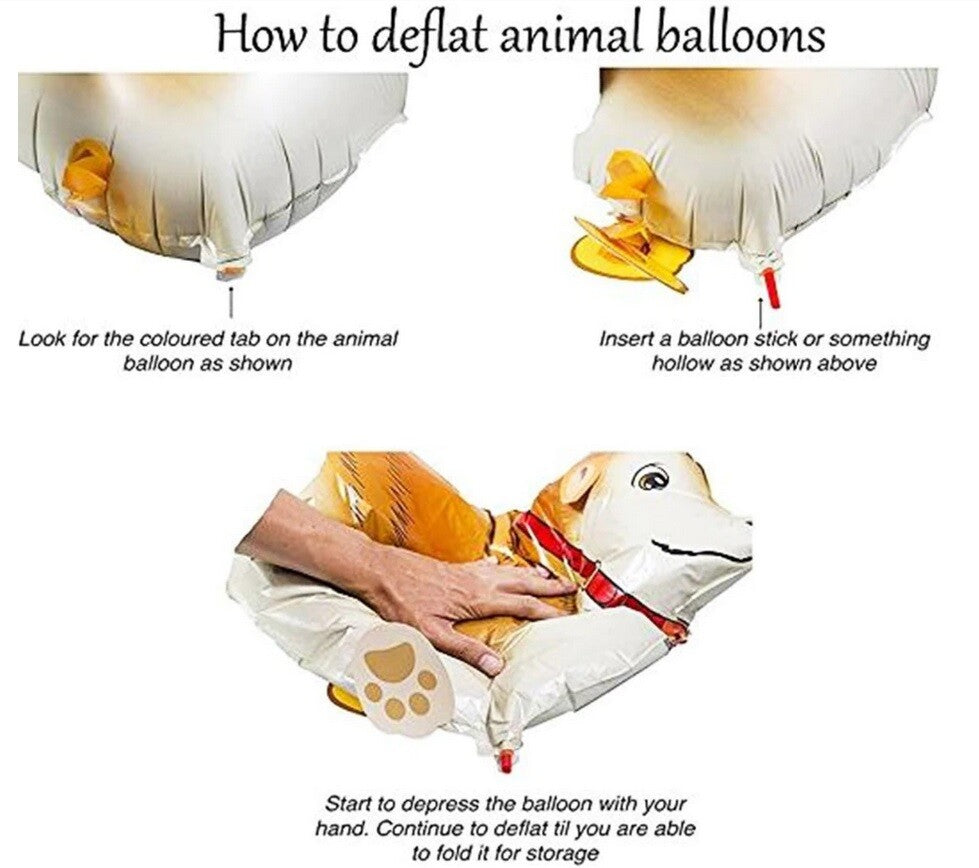 How to deflat animal balloons

Look for the coloured tab on the animal balloon as shown

Insert a balloon stick or something hollow as shown above

Start to depress the balloon with your hand. Continue to deflat til you are able to fold it for storage