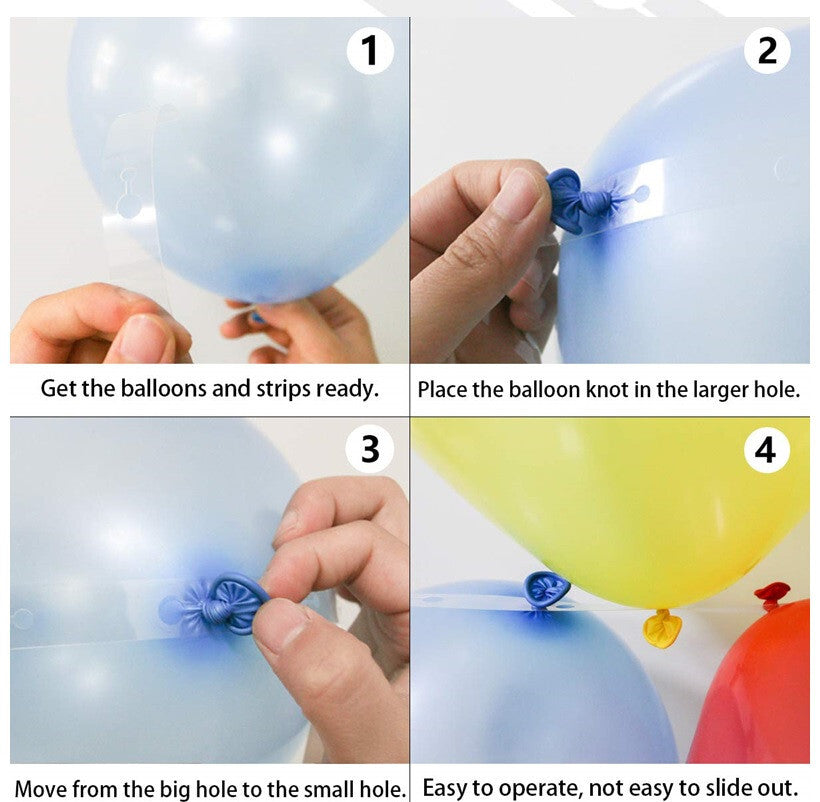 1

Get the balloons and strips ready.

2

Place the balloon knot in the larger hole.

3

Move from the big hole to the small hole.

4

Easy to operate, not easy to slide out.